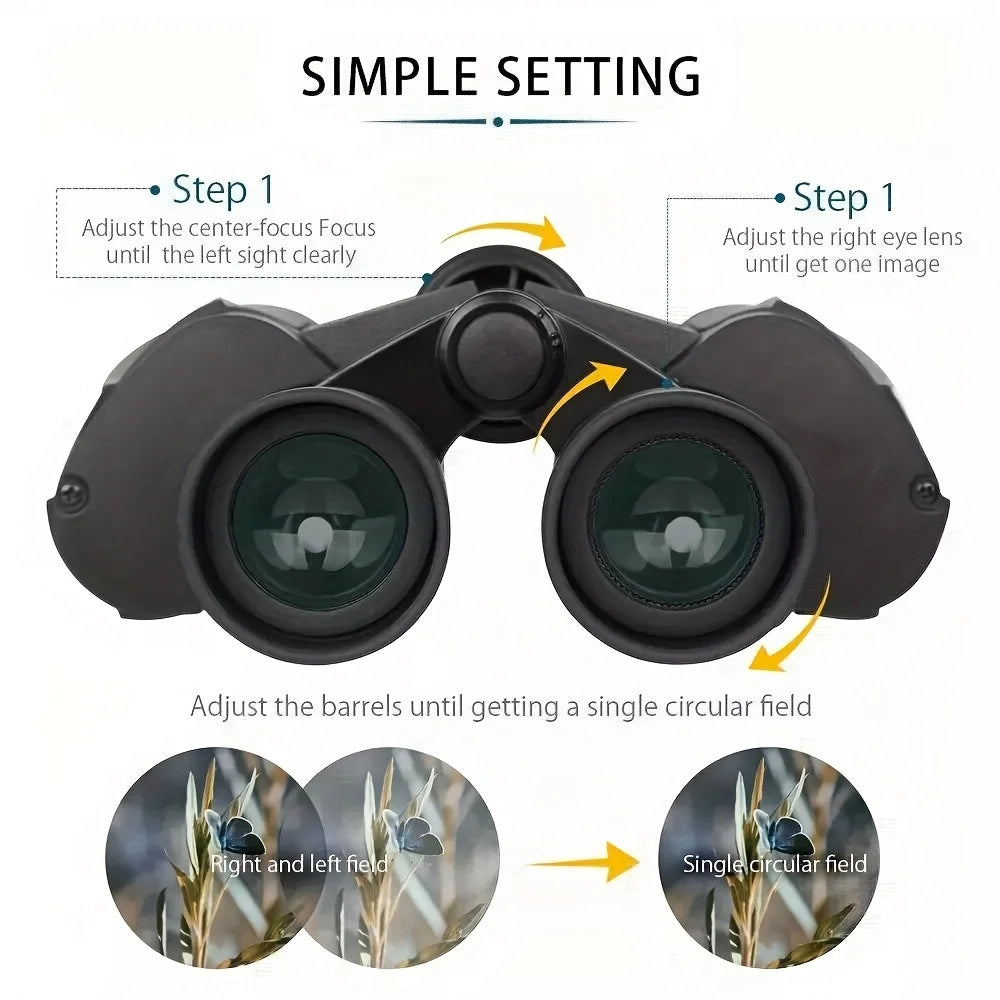 SIMPLE SETTING

Step 1
Adjust the center-focus Focus until the left sight clearly

Step 1
Adjust the right eye lens until get one image

Adjust the barrels until getting a single circular field

Right and left field

Single circular field